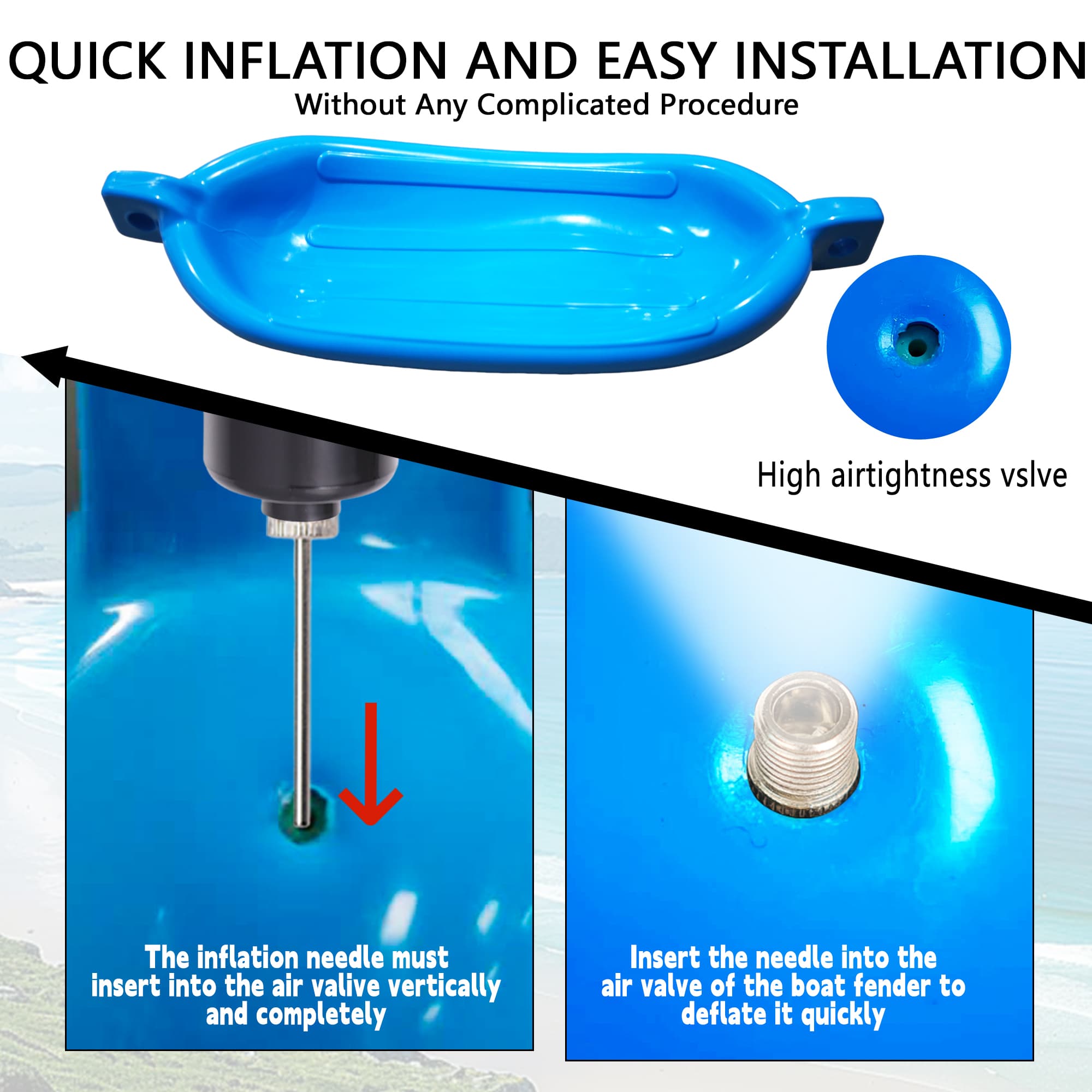 QUICK INFLATION AND EASY INSTALLATION
Without Any Complicated Procedure

High airtightness vslve

The inflation needle must insert into the air valive vertically and completely

Insert the needle into the air valve of the boat fender to deflate it quickly